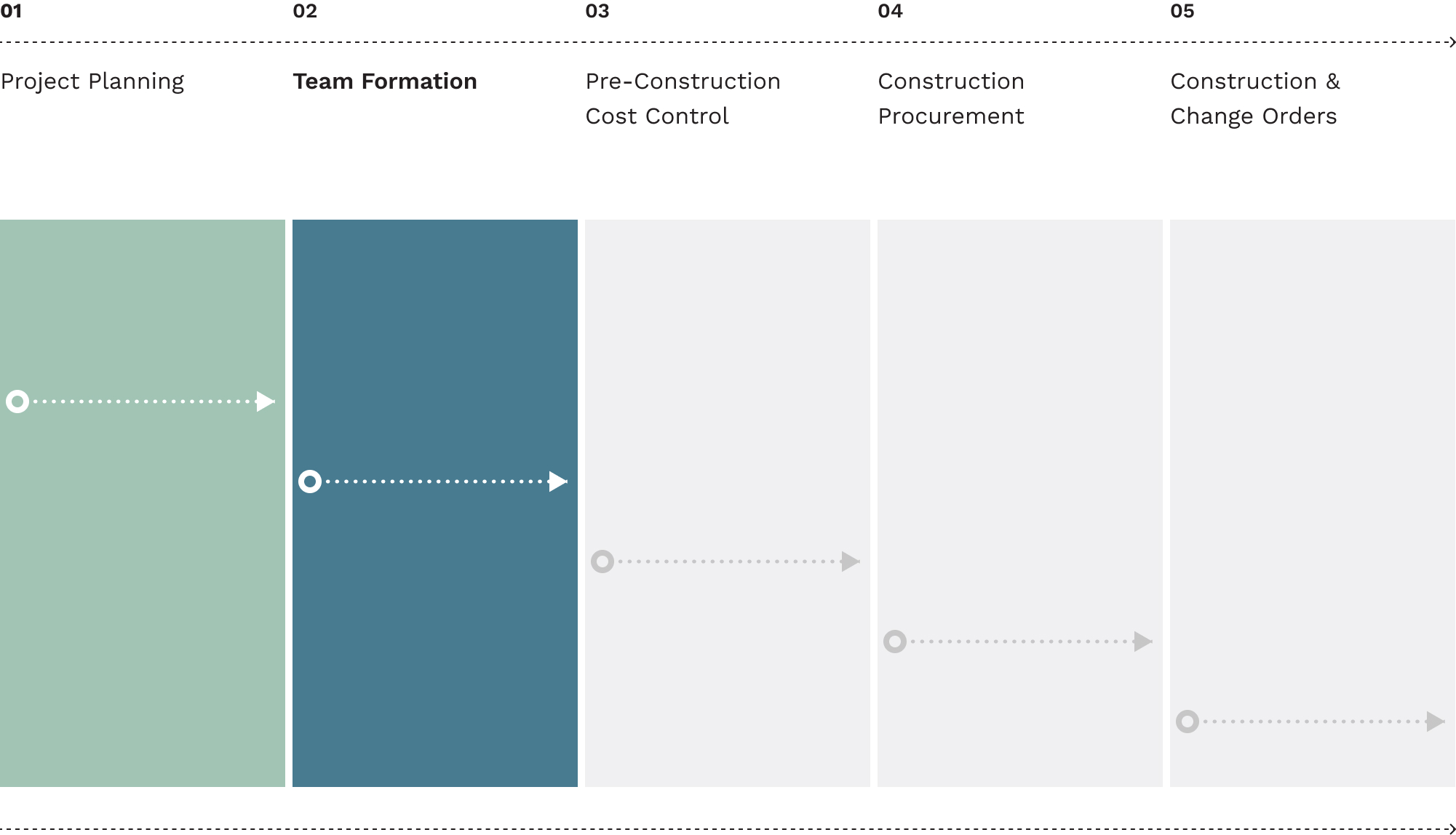 01
Project Planning

02
Team Formation

03
Pre-Construction Cost Control

04
Construction Procurement

05
Construction & Change Orders